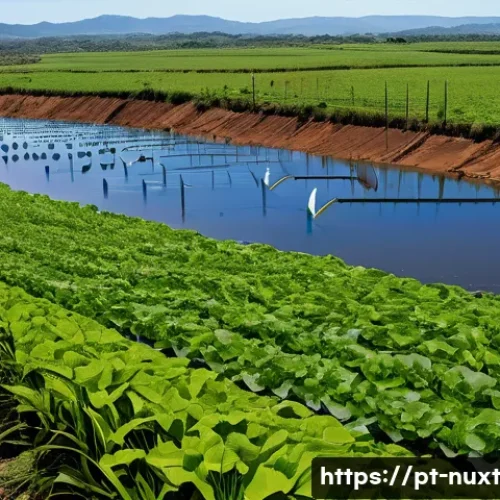 https://pt-nuxt