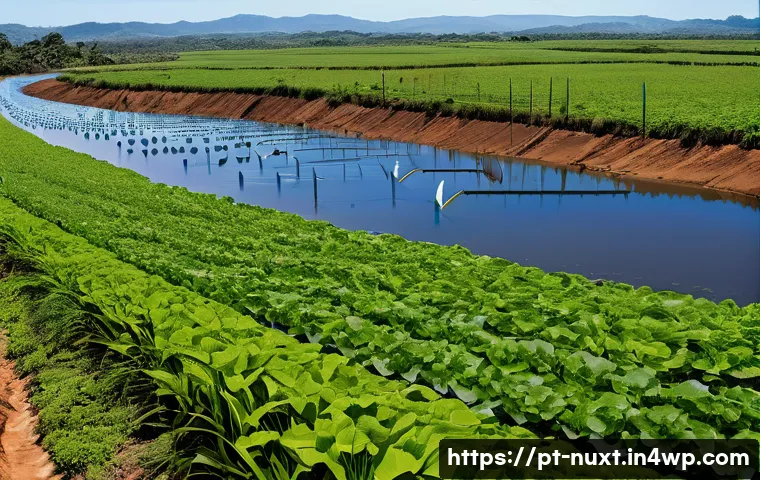 https://pt-nuxt.in4wp.com